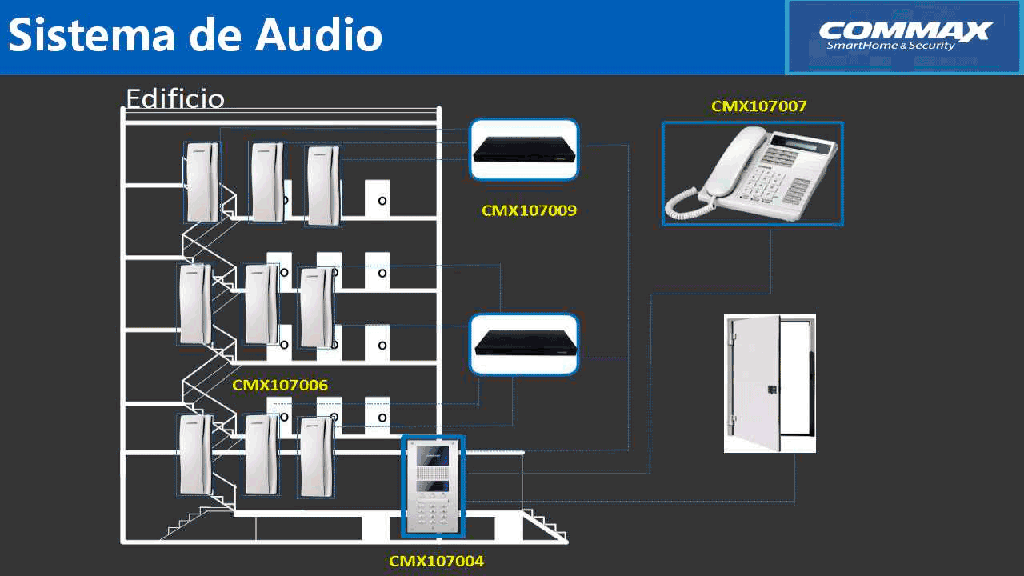 Sistema de Audio

COMMAX
SmartHome & Security

Edificio

CMX107007

CMX107009

CMX107006

CMX107004