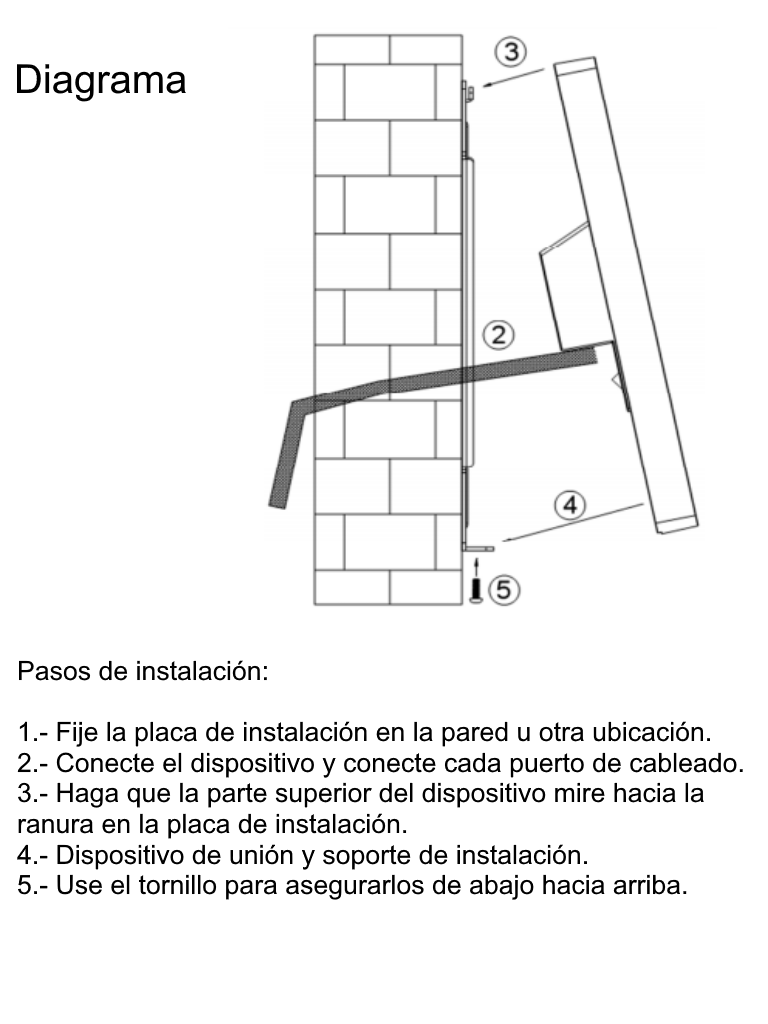 Diagrama

③

②

④

⑤

Pasos de instalación:

1.- Fije la placa de instalación en la pared u otra ubicación.
2.- Conecte el dispositivo y conecte cada puerto de cableado.
3.- Haga que la parte superior del dispositivo mire hacia la ranura en la placa de instalación.
4.- Dispositivo de unión y soporte de instalación.
5.- Use el tornillo para asegurarlos de abajo hacia arriba.