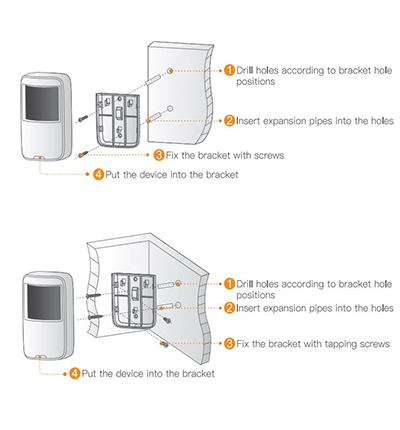 1 Drill holes according to bracket hole positions

2 Insert expansion pipes into the holes

3 Fix the bracket with screws

4 Put the device into the bracket

1 Drill holes according to bracket hole positions

2 Insert expansion pipes into the holes

3 Fix the bracket with tapping screws

4 Put the device into the bracket