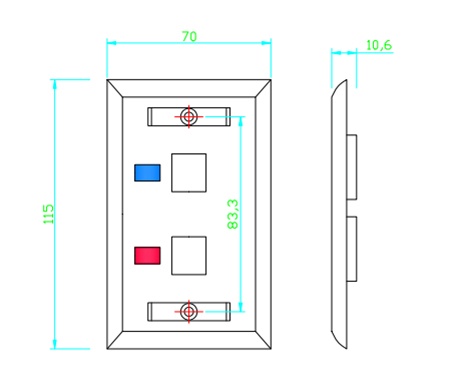 70

10,6

115

83,3