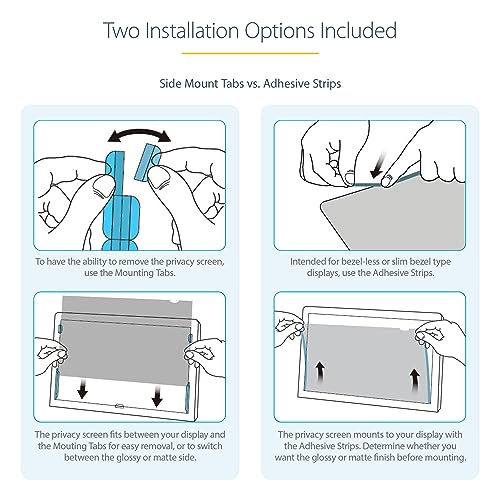 Two Installation Options Included

Side Mount Tabs vs. Adhesive Strips

To have the ability to remove the privacy screen, use the Mounting Tabs.

The privacy screen fits between your display and the Mouting Tabs for easy removal, or to switch between the glossy or matte side.

Intended for bezel-less or slim bezel type displays, use the Adhesive Strips.

The privacy screen mounts to your display with the Adhesive Strips. Determine whether you want the glossy or matte finish before mounting.