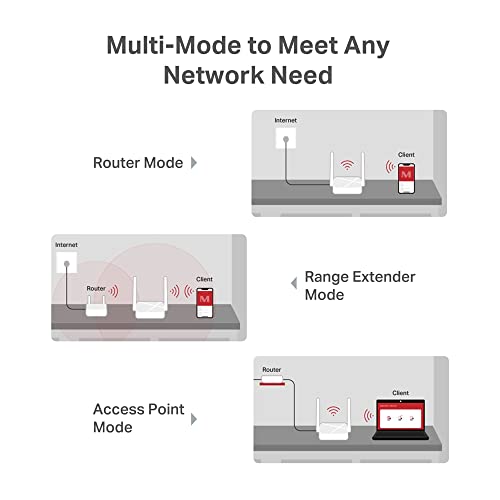 Multi-Mode to Meet Any Network Need

Router Mode

Internet

Client

M

Internet

Router

Client

M

Range Extender Mode

Access Point Mode

Router

Client